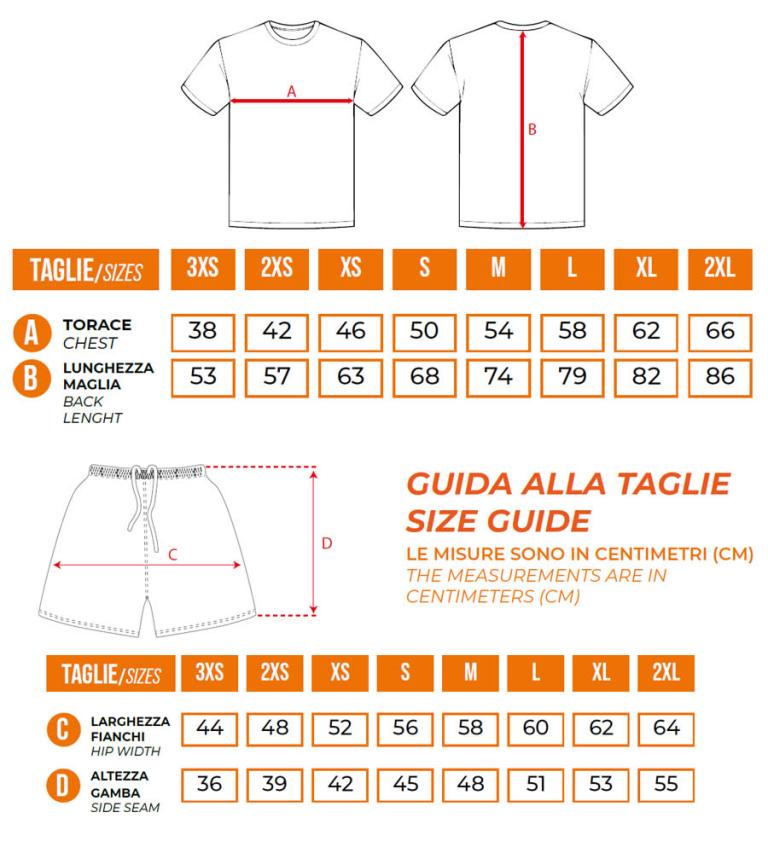 A

B

| TAGLIE/SIZES | 3XS | 2XS | XS | S | M | L | XL | 2XL |
|---|---|---|---|---|---|---|---|---|
| A TORACE CHEST | 38 | 42 | 46 | 50 | 54 | 58 | 62 | 66 |
| B LUNGHEZZA MAGLIA BACK LENGHT | 53 | 57 | 63 | 68 | 74 | 79 | 82 | 86 |

C

D

GUIDA ALLA TAGLIE
SIZE GUIDE
LE MISURE SONO IN CENTIMETRI (CM)
THE MEASUREMENTS ARE IN CENTIMETERS (CM)

| TAGLIE/SIZES | 3XS | 2XS | XS | S | M | L | XL | 2XL |
|---|---|---|---|---|---|---|---|---|
| C LARGHEZZA FIANCHI HIP WIDTH | 44 | 48 | 52 | 56 | 58 | 60 | 62 | 64 |
| D ALTEZZA GAMBA SIDE SEAM | 36 | 39 | 42 | 45 | 48 | 51 | 53 | 55 |